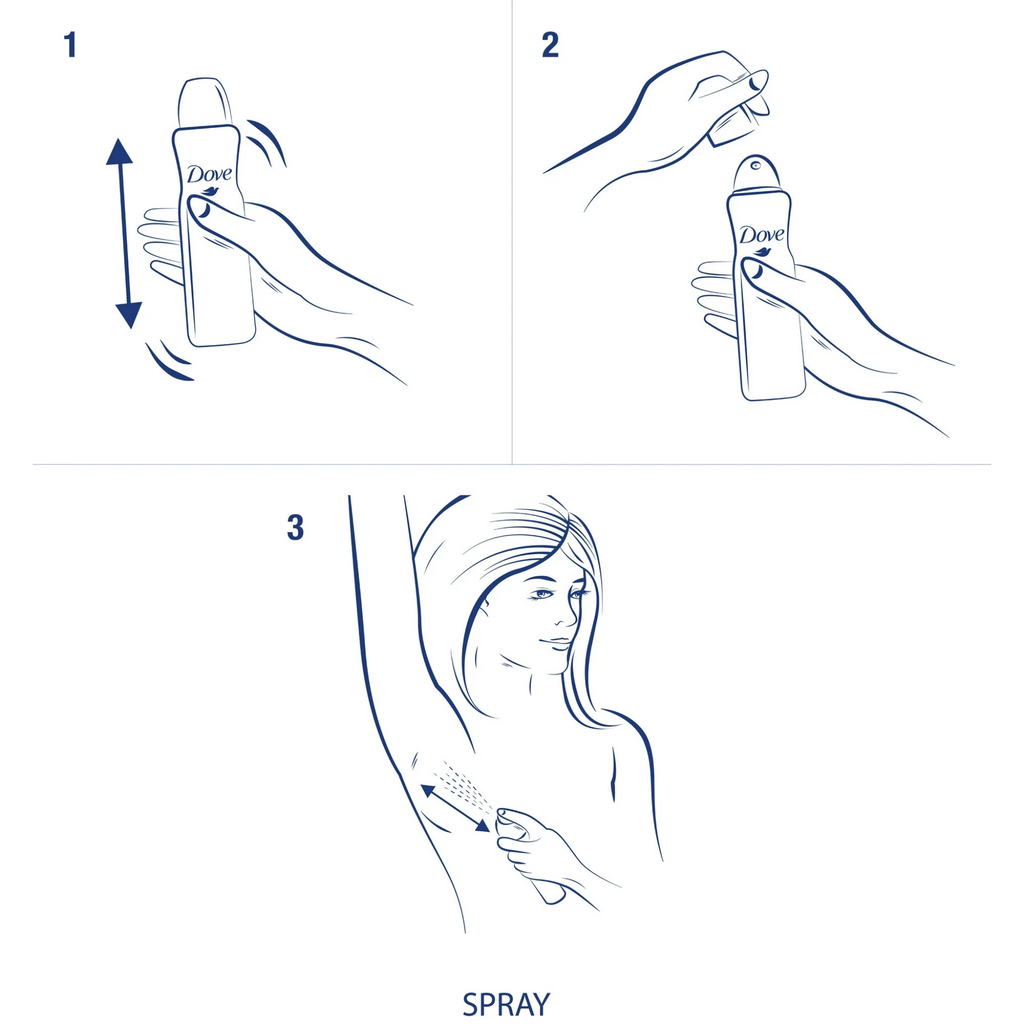 1

Dove

2

Dove

3

SPRAY