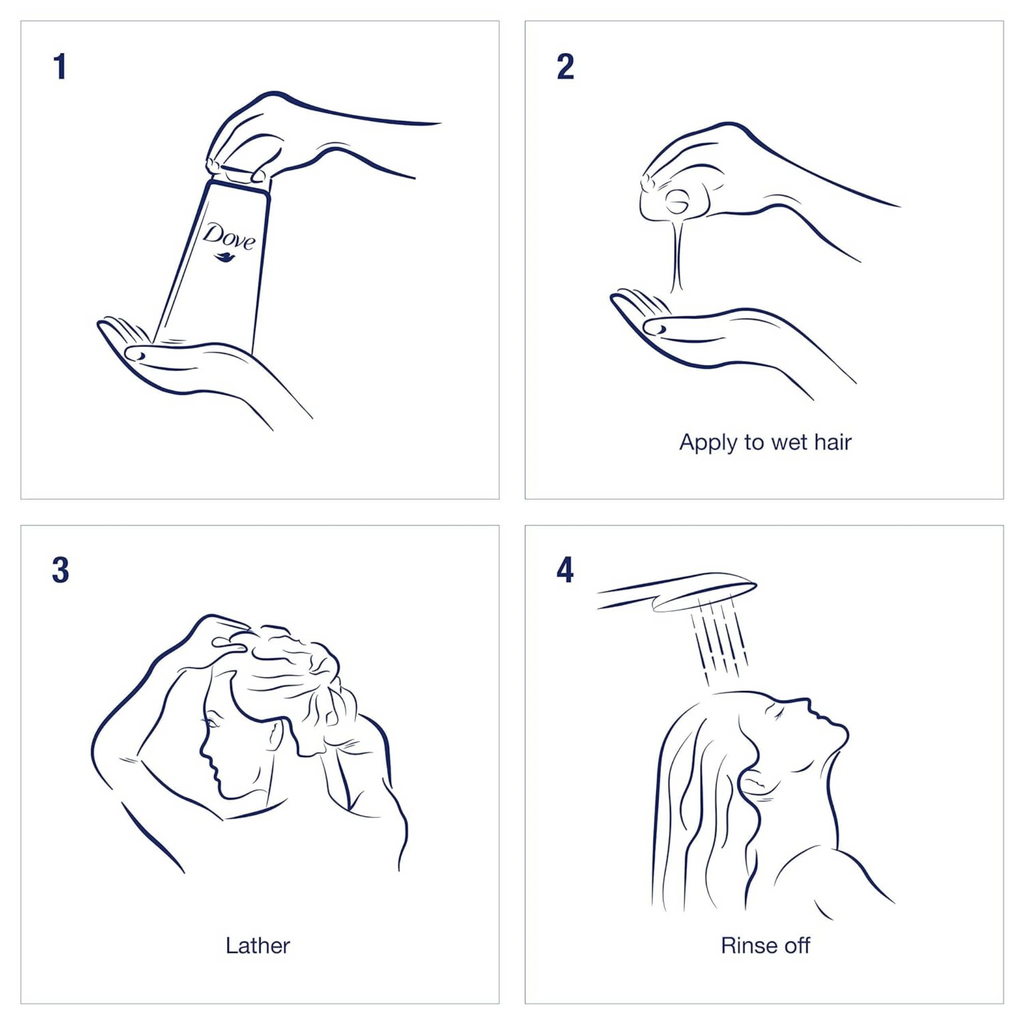 1

Dove

2

Apply to wet hair

3

Lather

4

Rinse off